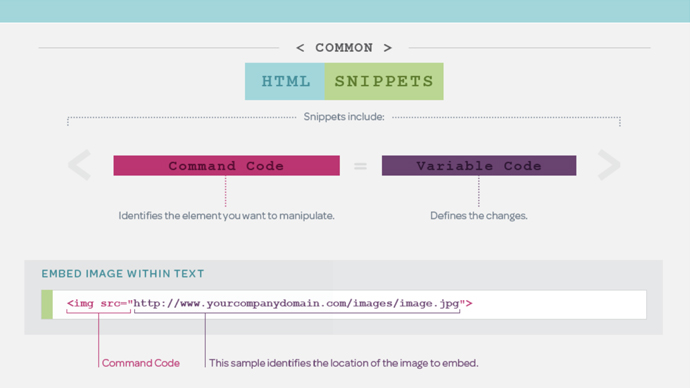 < COMMON >

HTML SNIPPETS

Snippets include:

< Command Code = Variable Code >

Identifies the element you want to manipulate.

Defines the changes.

EMBED IMAGE WITHIN TEXT

<img src="http://www.yourcompanydomain.com/images/image.jpg">

Command Code

This sample identifies the location of the image to embed.